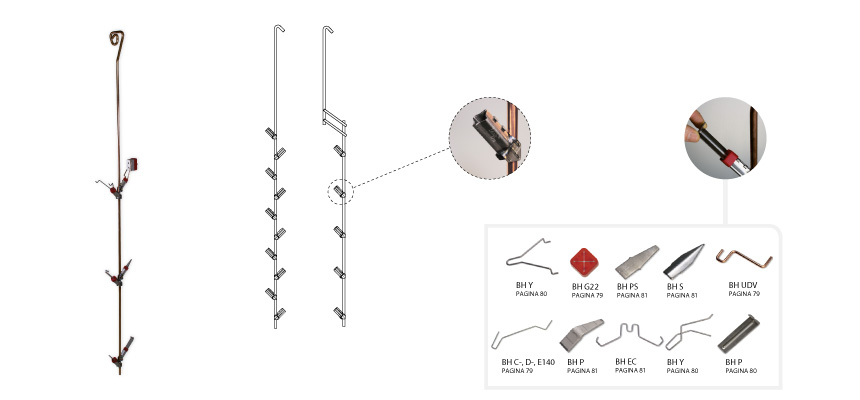 BH Y
PAGINA 80

BH G22
PAGINA 79

BH PS
PAGINA 81

BH S
PAGINA 81

BH UDV
PAGINA 79

BH C-, D-, E140
PAGINA 79

BH P
PAGINA 81

BH EC
PAGINA 81

BH Y
PAGINA 80

BH P
PAGINA 80